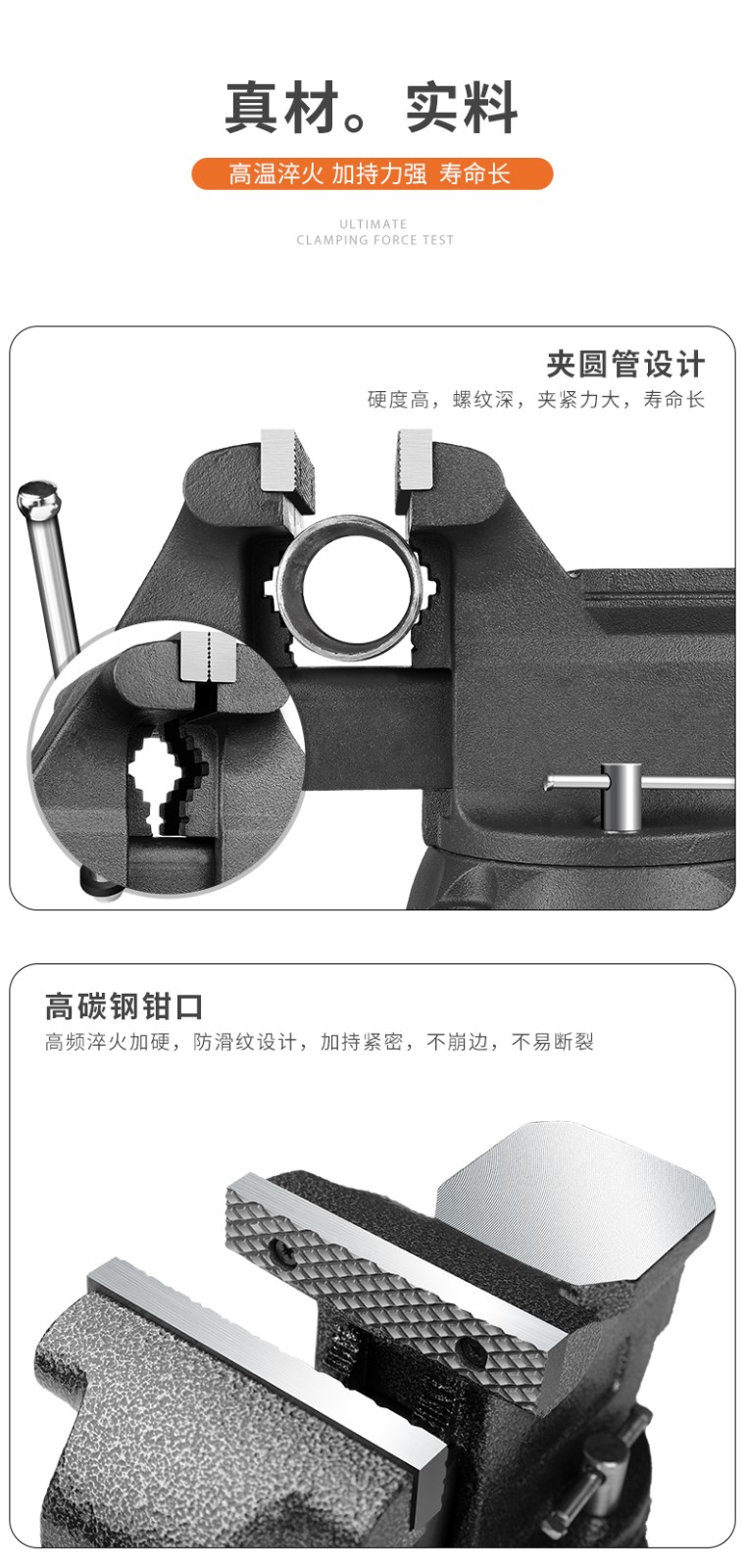 真材。实料

高温淬火 加持力强 寿命长

ULTIMATE
CLAMPING FORCE TEST

夹圆管设计

硬度高，螺纹深，夹紧力大，寿命长

高碳钢钳口

高频淬火加硬，防滑纹设计，加持紧密，不崩边，不易断裂